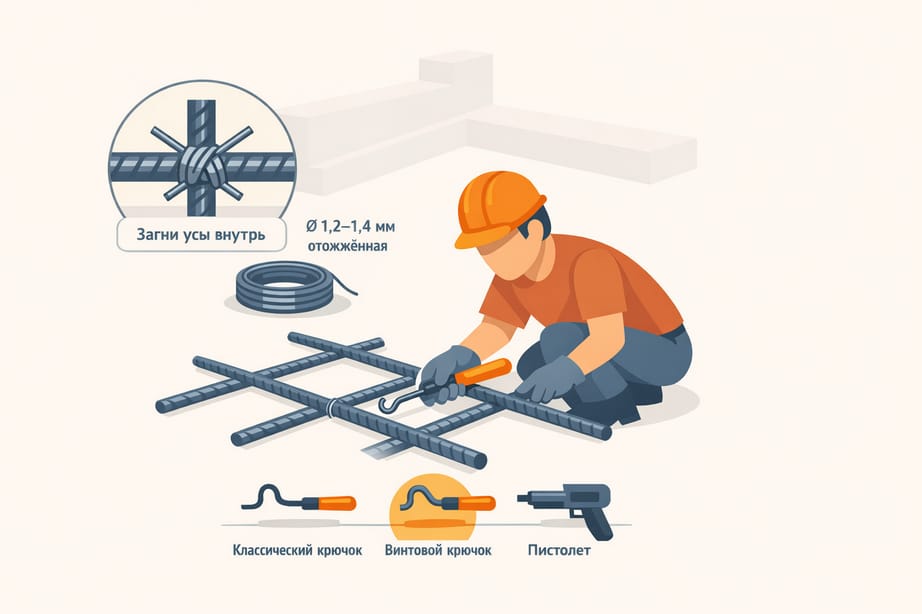 Загни усы внутрь

Ø 1,2–1,4 мм
отожжённая

Классический крючок

Винтовой крючок

Пистолет