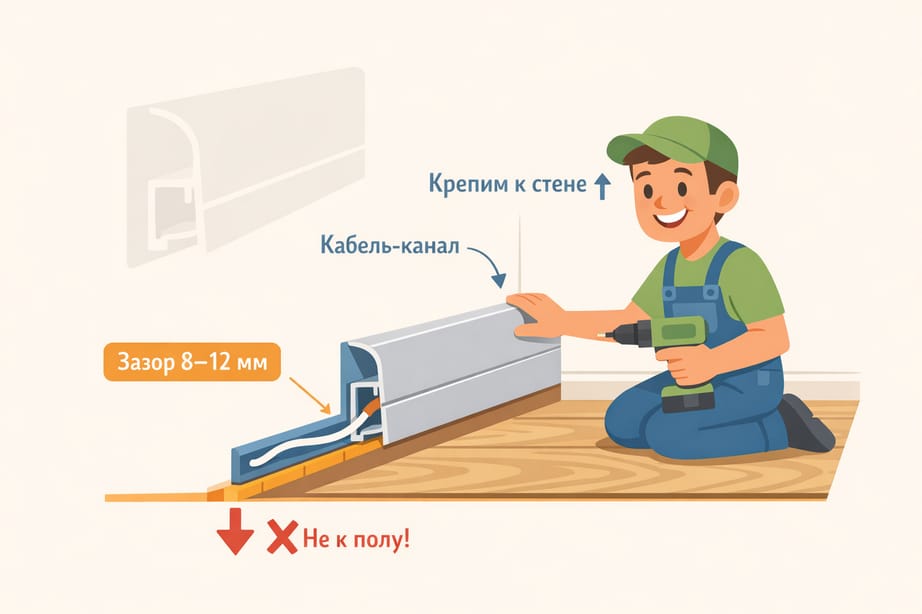 Крепим к стене

Кабель-канал

Зазор 8–12 мм

Не к полу!