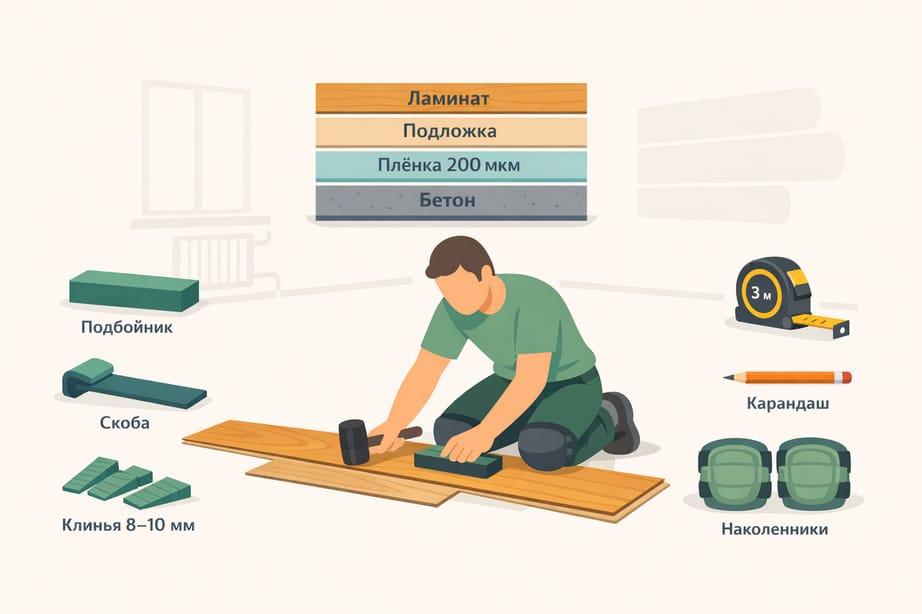 Ламинат
Подложка
Плёнка 200 мкм
Бетон

Подбойник

Скоба

Клинья 8–10 мм

3 м

Карандаш

Наколенники