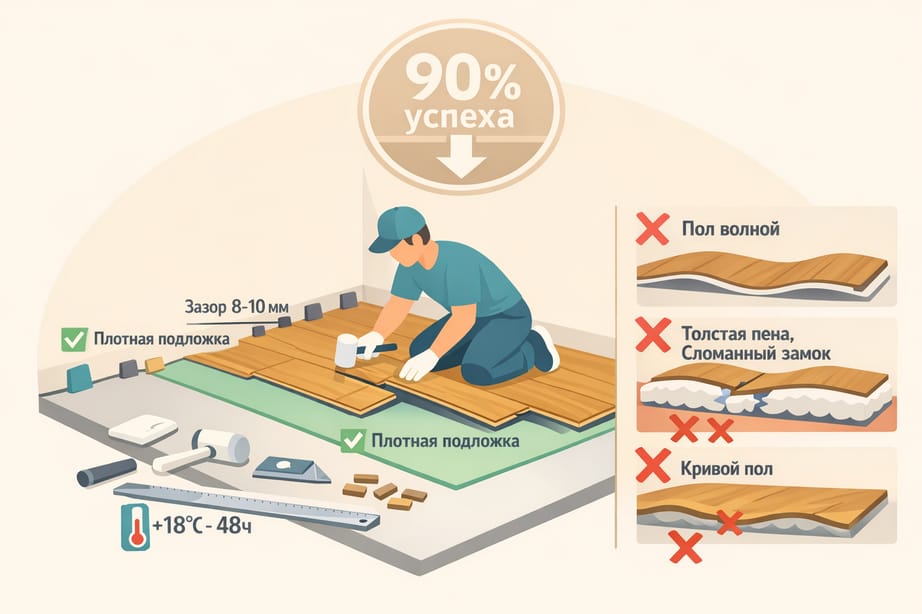 90%
успеха

Зазор 8-10 мм

Плотная подложка

Плотная подложка

+18°C - 48ч

Пол волной

Толстая пена,
Сломанный замок

Кривой пол