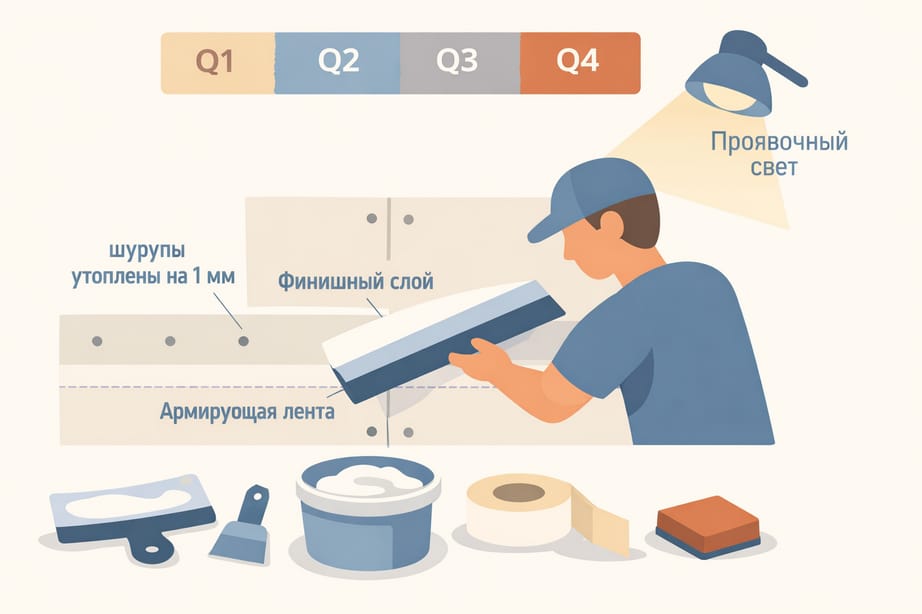 Q1 Q2 Q3 Q4

Проявочный свет

шурупы утоплены на 1 мм

Финишный слой

Армирующая лента